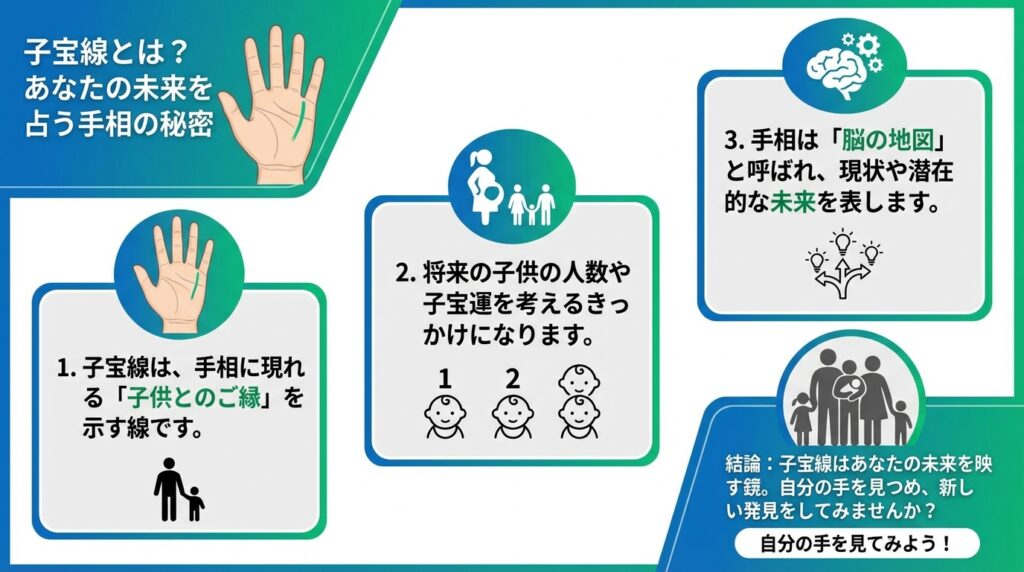 子宝線とは？
あなたの未来を占う手相の秘密

1. 子宝線は、手相に現れる「子供とのご縁」を示す線です。

2. 将来の子供の人数や子宝運を考えるきっかけになります。

1 2

3. 手相は「脳の地図」と呼ばれ、現状や潜在的な未来を表します。

結論：子宝線はあなたの未来を映す鏡。自分の手を見つめ、新しい発見をしてみませんか？

自分の手を見てみよう！