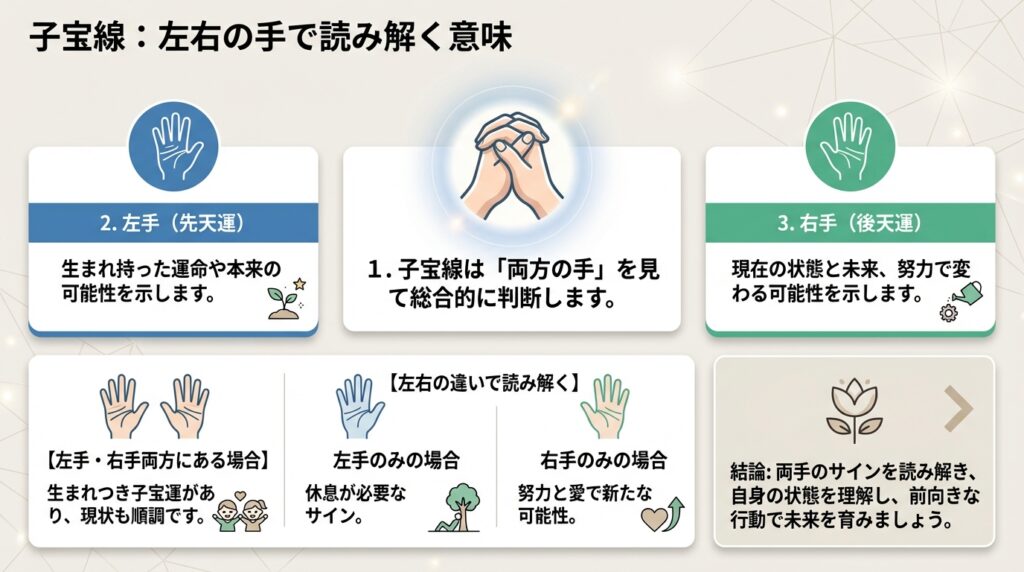 子宝線：左右の手で読み解く意味

2. 左手（先天運）

生まれ持った運命や本来の可能性を示します。

1. 子宝線は「両方の手」を見て総合的に判断します。

3. 右手（後天運）

現在の状態と未来、努力で変わる可能性を示します。

【左右の違いで読み解く】

【左手・右手両方にある場合】

生まれつき子宝運があり、現状も順調です。

左手のみの場合

休息が必要なサイン。

右手のみの場合

努力と愛で新たな可能性。

結論: 両手のサインを読み解き、自身の状態を理解し、前向きな行動で未来を育みましょう。