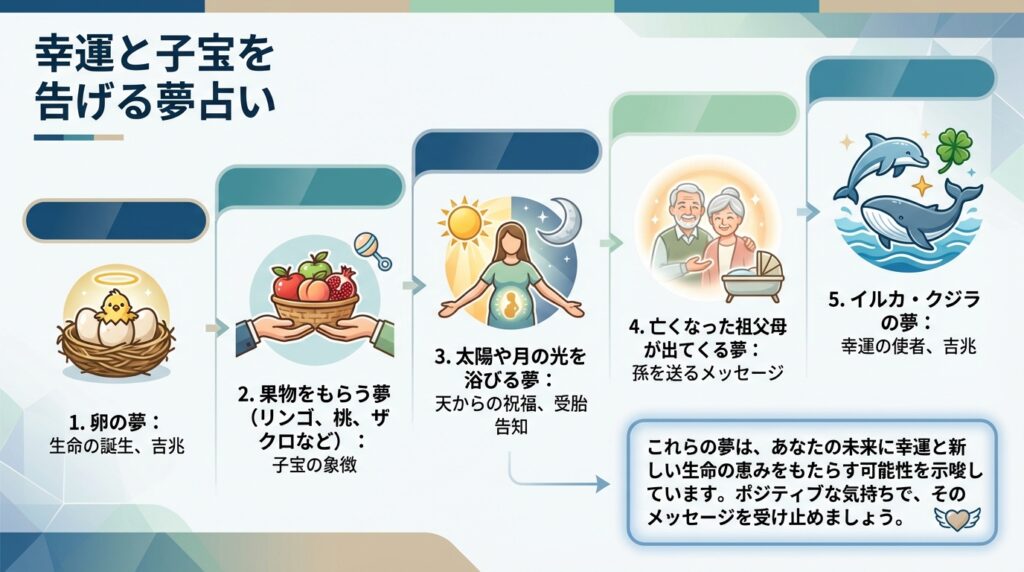 幸運と子宝を告げる夢占い

1. 卵の夢：
生命の誕生、吉兆

2. 果物をもらう夢（リンゴ、桃、ザクロなど）：
子宝の象徴

3. 太陽や月の光を浴びる夢：
天からの祝福、受胎告知

4. 亡くなった祖父母が出てくる夢：
孫を送るメッセージ

5. イルカ・クジラの夢：
幸運の使者、吉兆

これらの夢は、あなたの未来に幸運と新しい生命の恵みをもたらす可能性を示唆しています。ポジティブな気持ちで、そのメッセージを受け止めましょう。