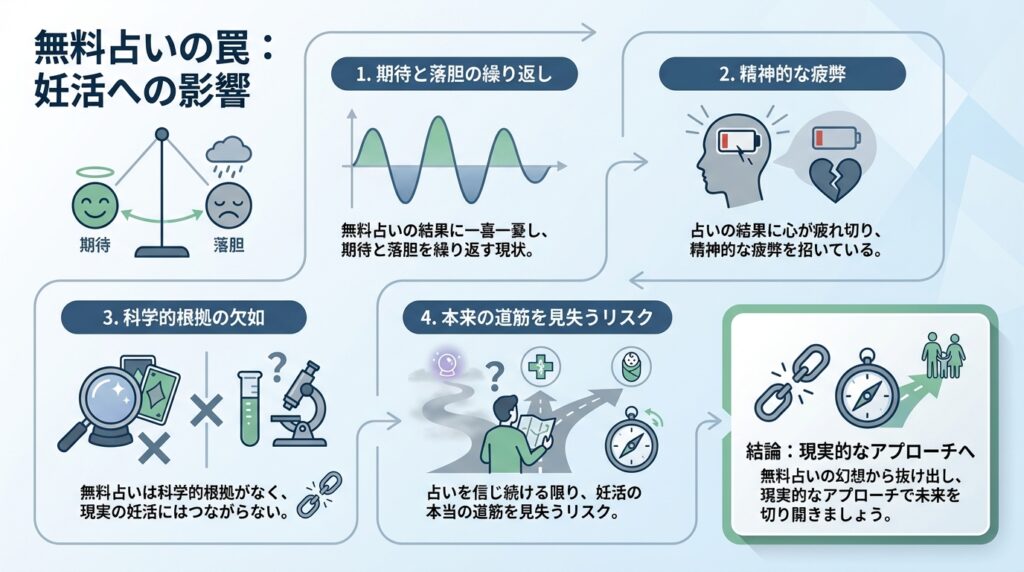 無料占いの罠：
妊活への影響

期待
落胆

1. 期待と落胆の繰り返し

無料占いの結果に一喜一憂し、期待と落胆を繰り返す現状。

2. 精神的な疲弊

占いの結果に心が疲れ切り、精神的な疲弊を招いている。

3. 科学的根拠の欠如

無料占いは科学的根拠がなく、現実の妊活にはつながらない。

4. 本来の道筋を見失うリスク

占いを信じ続ける限り、妊活の本当の道筋を見失うリスク。

結論：現実的なアプローチへ

無料占いの幻想から抜け出し、現実的なアプローチで未来を切り開きましょう。