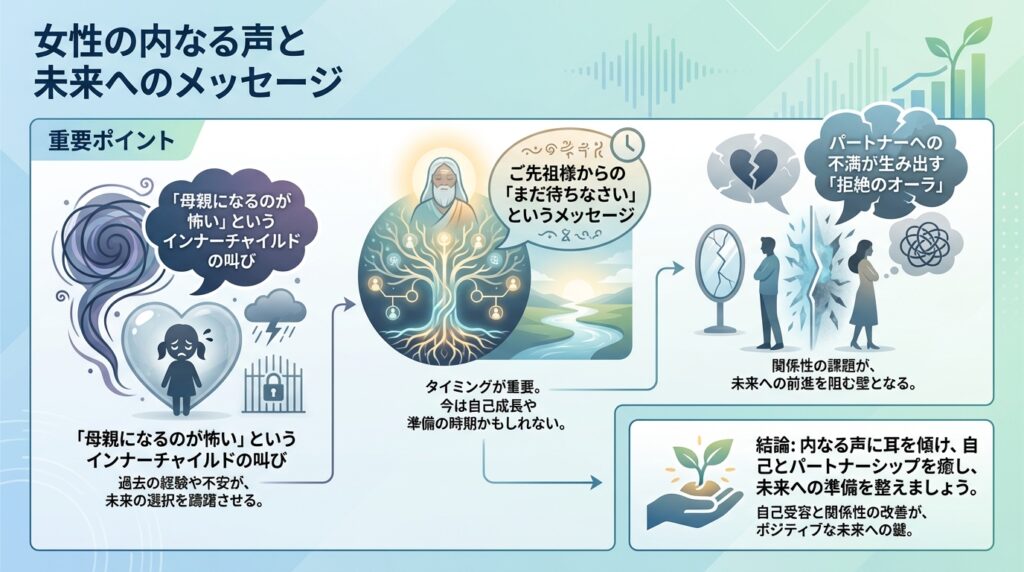 女性の内なる声と
未来へのメッセージ

重要ポイント

「母親になるのが怖い」というインナーチャイルドの叫び

「母親になるのが怖い」というインナーチャイルドの叫び

過去の経験や不安が、未来の選択を躊躇させる。

ご先祖様からの「まだ待ちなさい」というメッセージ

タイミングが重要。今は自己成長や準備の時期かもしれない。

パートナーへの不満が生み出す「拒絶のオーラ」

関係性の課題が、未来への前進を阻む壁となる。

結論: 内なる声に耳を傾け、自己とパートナーシップを癒し、未来への準備を整えましょう。

自己受容と関係性の改善が、ポジティブな未来への鍵。